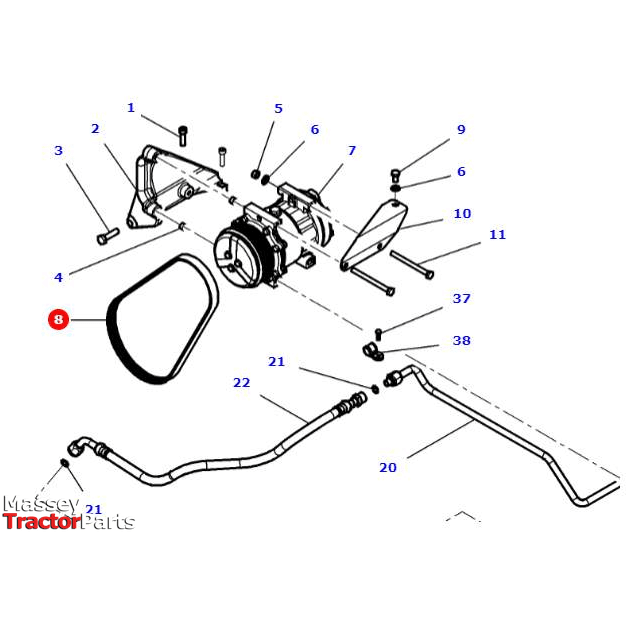 1
2
3
5
6
7
9
6
10
11
4
8
37
38
21
22
20
21
Massey
TractorParts