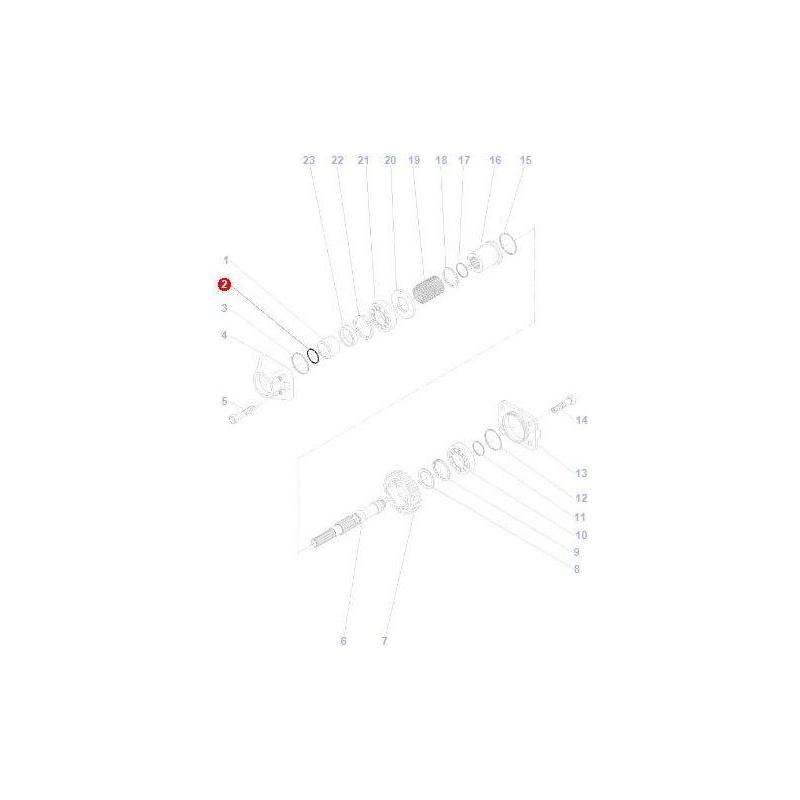 23 22 21 20 19 18 17 16 15

1
2
3
4
5

14
13
12
11
10
9
8

6 7