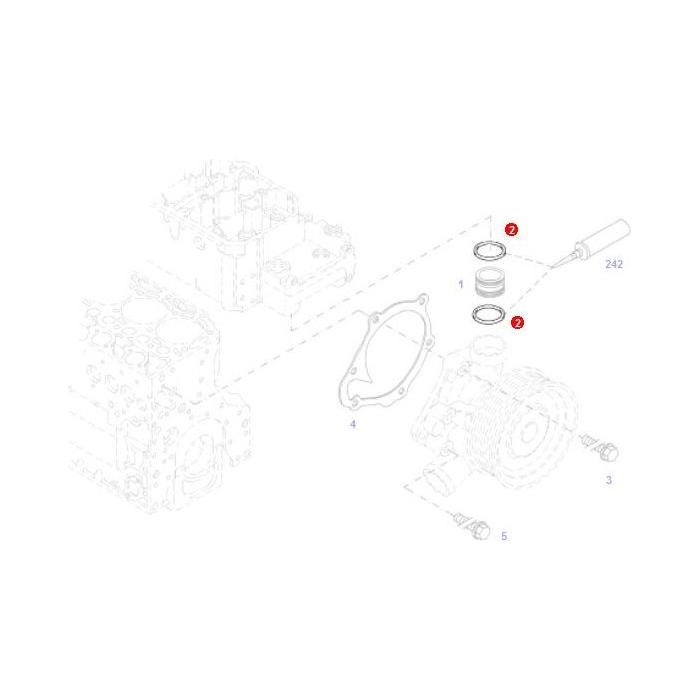 2
242
1
2
4
3
5