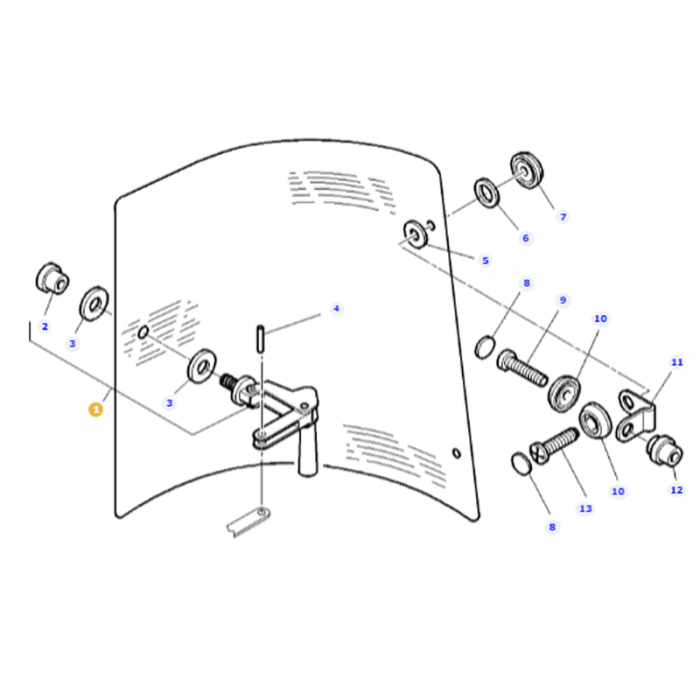 7
6
5
2
3
4
8
9
10
11
3
1
10
12
13
8