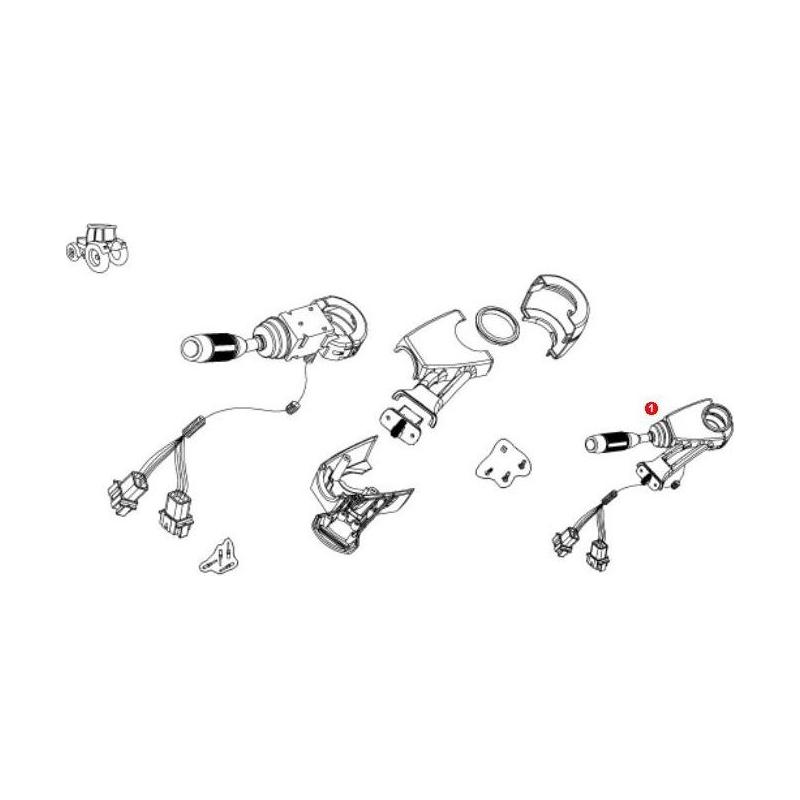 1