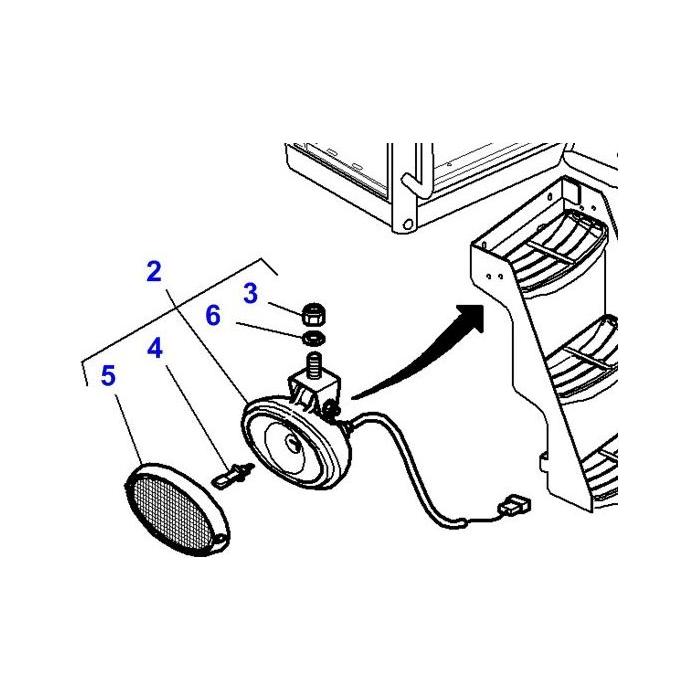 2
3
6
4
5